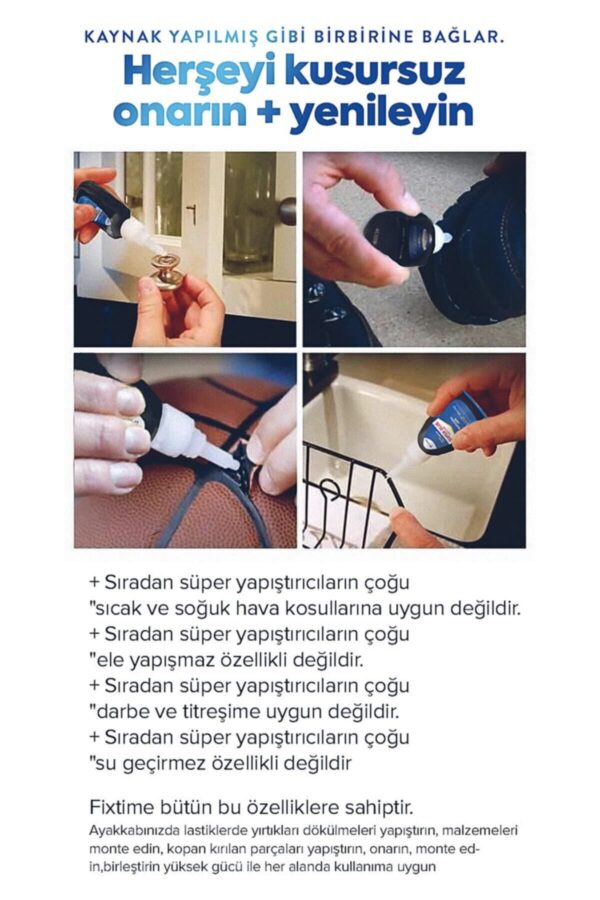 KAYNAK YAPILMIŞ GİBİ BİRBİRİNE BAĞLAR.
Herşeyi kusursuz onarın + yenileyin

+ Sıradan süper yapıştırıcıların çoğu "sıcak ve soğuk hava kosullarına uygun değildir.
+ Sıradan süper yapıştırıcıların çoğu "ele yapışmaz özellikli değildir.
+ Sıradan süper yapıştırıcıların çoğu "darbe ve titreşime uygun değildir.
+ Sıradan süper yapıştırıcıların çoğu "su geçirmez özellikli değildir

Fixtime bütün bu özelliklere sahiptir.
Ayakkabınızda lastiklerde yırtıkları dökülmeleri yapıştırın, malzemeleri monte edin, kopan kırılan parçaları yapıştırın, onarın, monte edin,birleştirin yüksek gücü ile her alanda kullanıma uygun